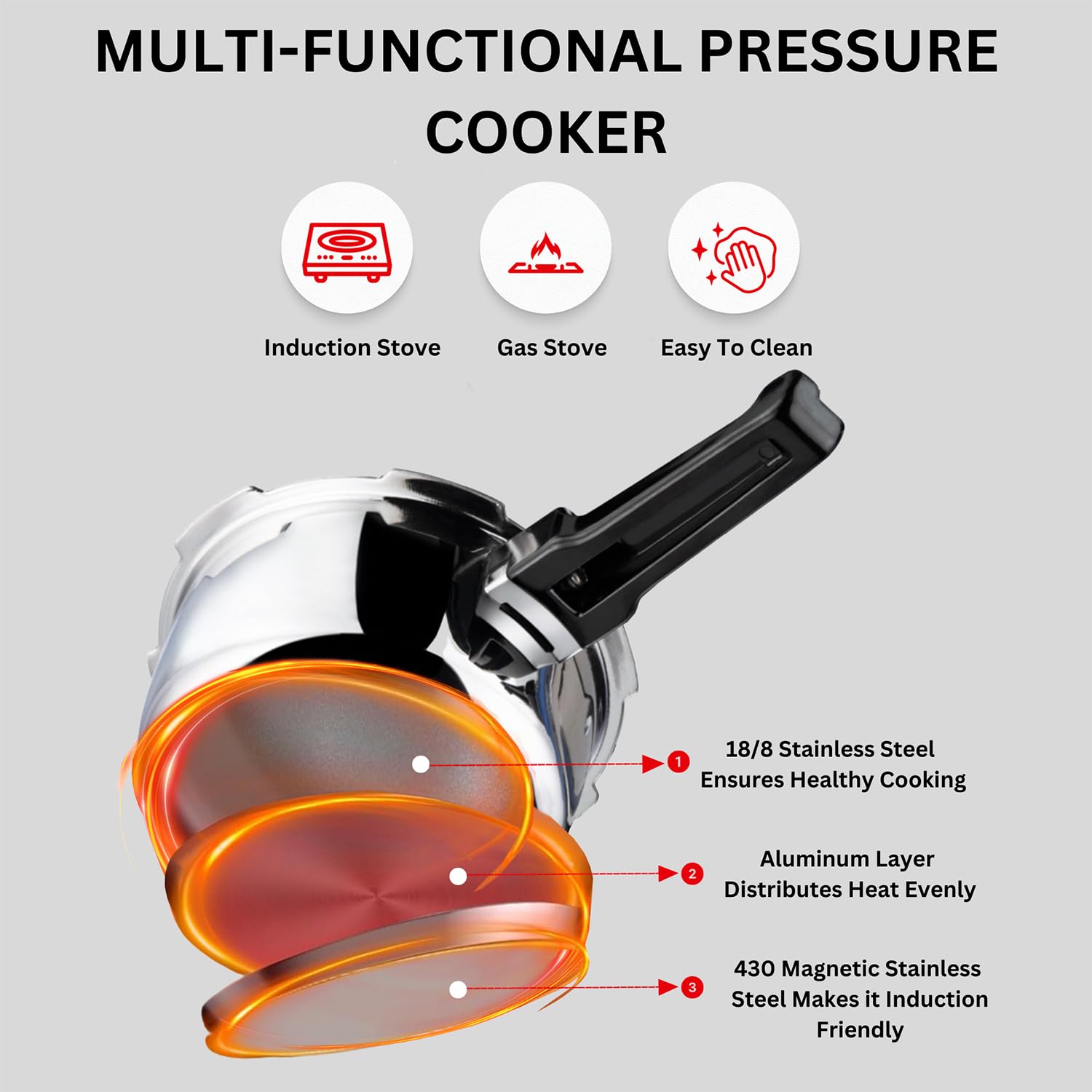 MULTI-FUNCTIONAL PRESSURE COOKER

Induction Stove

Gas Stove

Easy To Clean

1

18/8 Stainless Steel Ensures Healthy Cooking

2

Aluminum Layer Distributes Heat Evenly

3

430 Magnetic Stainless Steel Makes it Induction Friendly