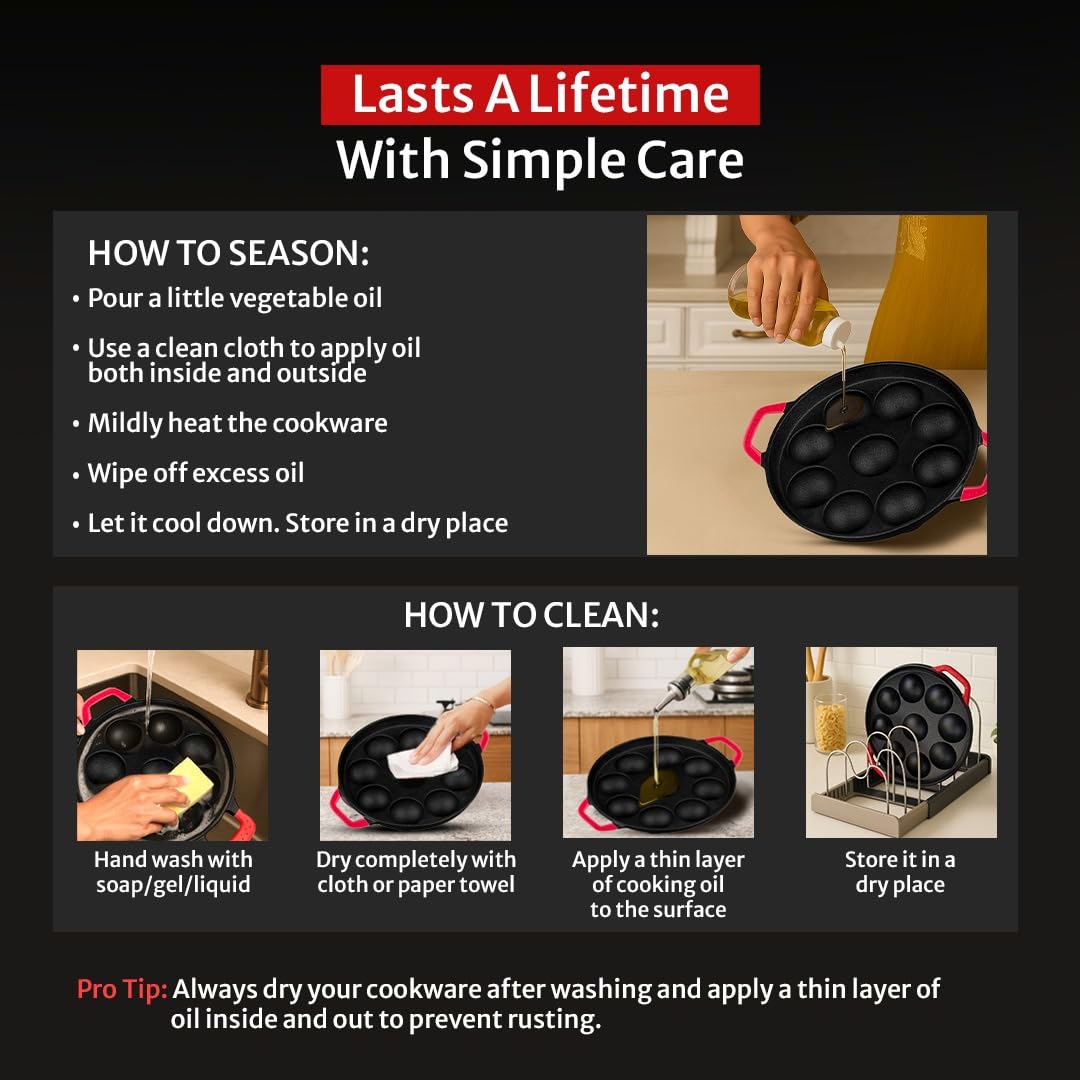 Lasts A Lifetime
With Simple Care

HOW TO SEASON:
• Pour a little vegetable oil
• Use a clean cloth to apply oil both inside and outside
• Mildly heat the cookware
• Wipe off excess oil
• Let it cool down. Store in a dry place

HOW TO CLEAN:

Hand wash with soap/gel/liquid

Dry completely with cloth or paper towel

Apply a thin layer of cooking oil to the surface

Store it in a dry place

Pro Tip: Always dry your cookware after washing and apply a thin layer of oil inside and out to prevent rusting.